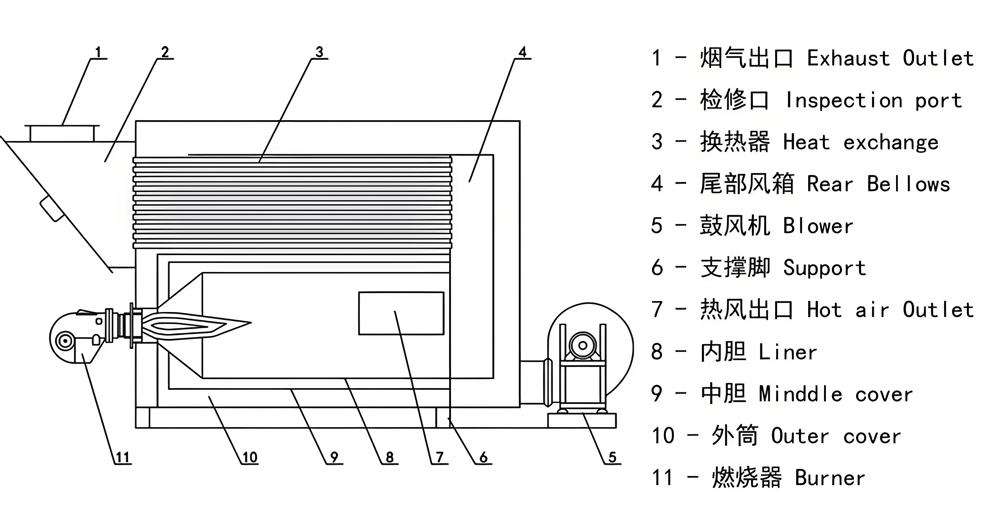 1
2
3
4
11
10
9
8
7
6
5

1 - 烟气出口 Exhaust Outlet
2 - 检修口 Inspection port
3 - 换热器 Heat exchange
4 - 尾部风箱 Rear Bellows
5 - 鼓风机 Blower
6 - 支撑脚 Support
7 - 热风出口 Hot air Outlet
8 - 内胆 Liner
9 - 中胆 Minddle cover
10 - 外筒 Outer cover
11 - 燃烧器 Burner